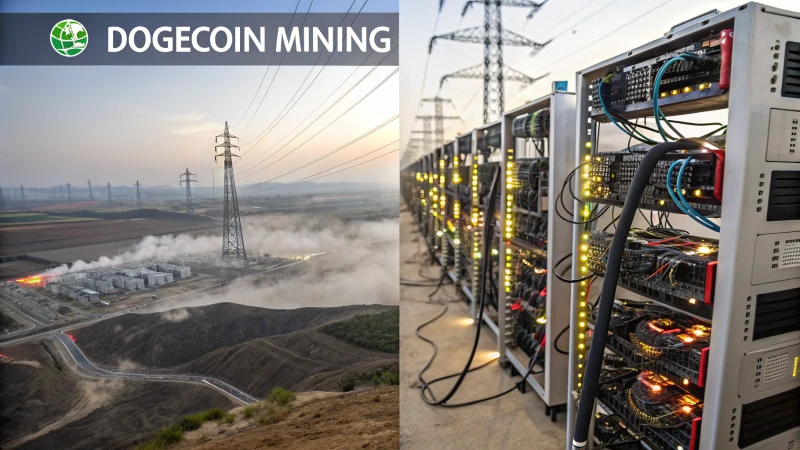 DOGECOIN MINING